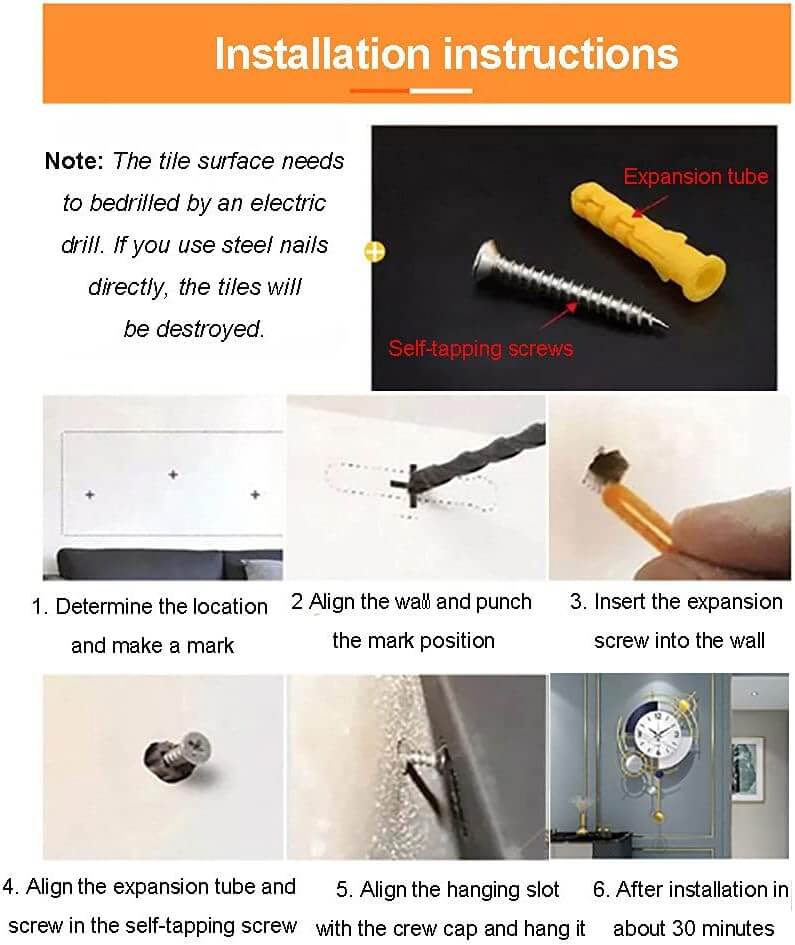 Installation instructions

Note: The tile surface needs to bedrilled by an electric drill. If you use steel nails directly, the tiles will be destroyed.

Expansion tube

Self-tapping screws

1. Determine the location and make a mark

2 Align the wall and punch the mark position

3. Insert the expansion screw into the wall

4. Align the expansion tube and screw in the self-tapping screw

5. Align the hanging slot with the crew cap and hang it

6. After installation in about 30 minutes